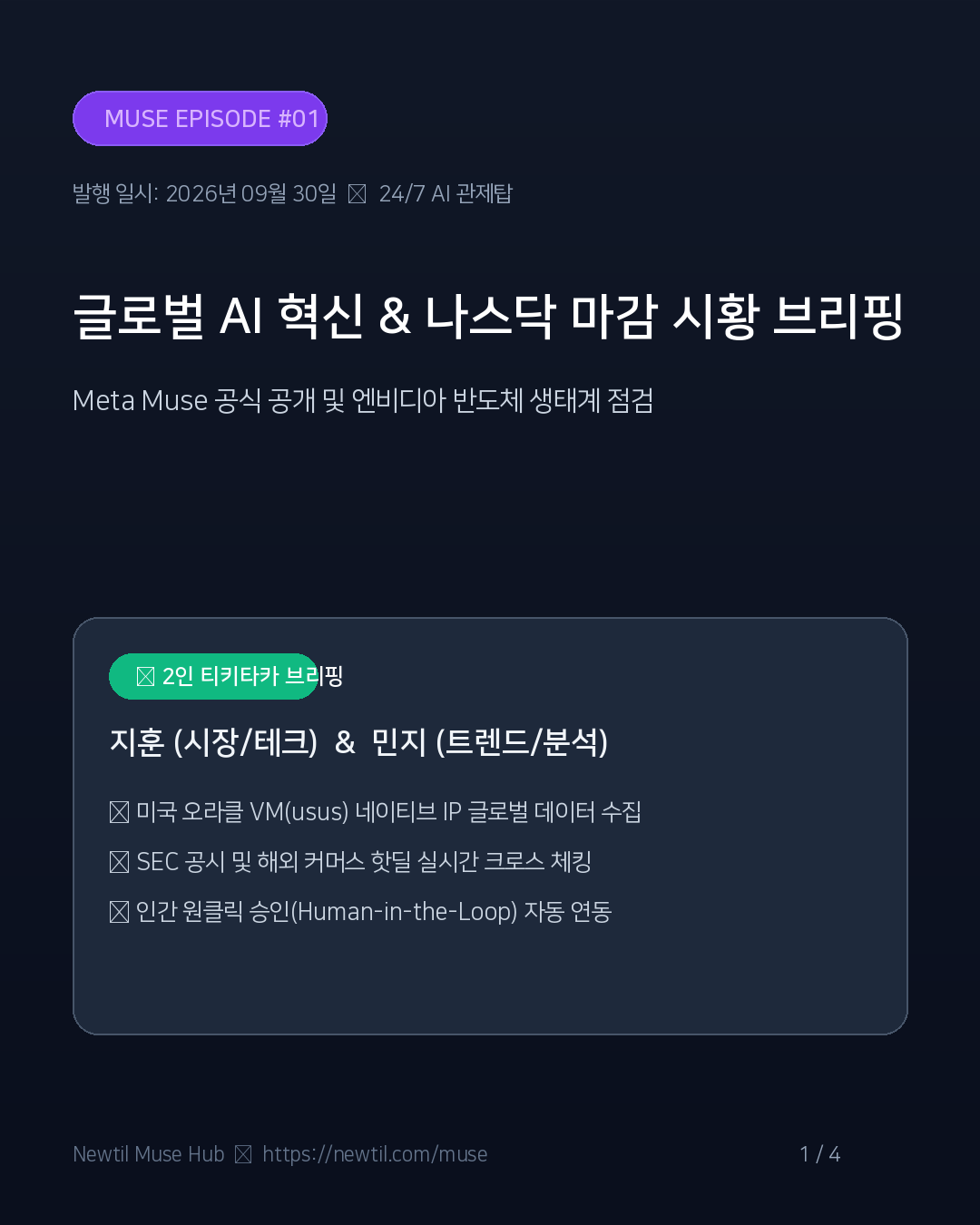 MUSE EPISODE #01

발행 일시: 2026년 09월 30일 ☒ 24/7 AI 관제탑

글로벌 AI 혁신 & 나스닥 마감 시황 브리핑

Meta Muse 공식 공개 및 엔비디아 반도체 생태계 점검

☒ 2인 티키타카 브리핑

지훈 (시장/테크) & 민지 (트렌드/분석)

☒ 미국 오라클 VM(usus) 네이티브 IP 글로벌 데이터 수집

☒ SEC 공시 및 해외 커머스 핫딜 실시간 크로스 체킹

☒ 인간 원클릭 승인(Human-in-the-Loop) 자동 연동

Newtil Muse Hub ☒ https://newtil.com/muse

1 / 4